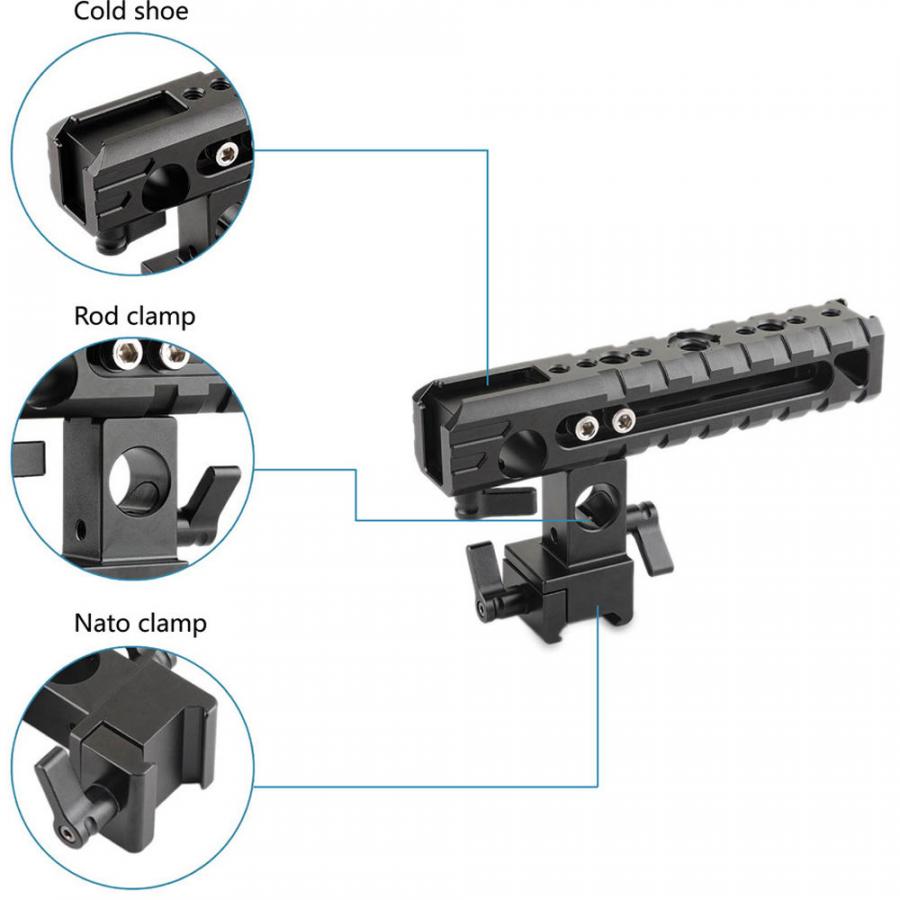 Cold shoe

Rod clamp

Nato clamp